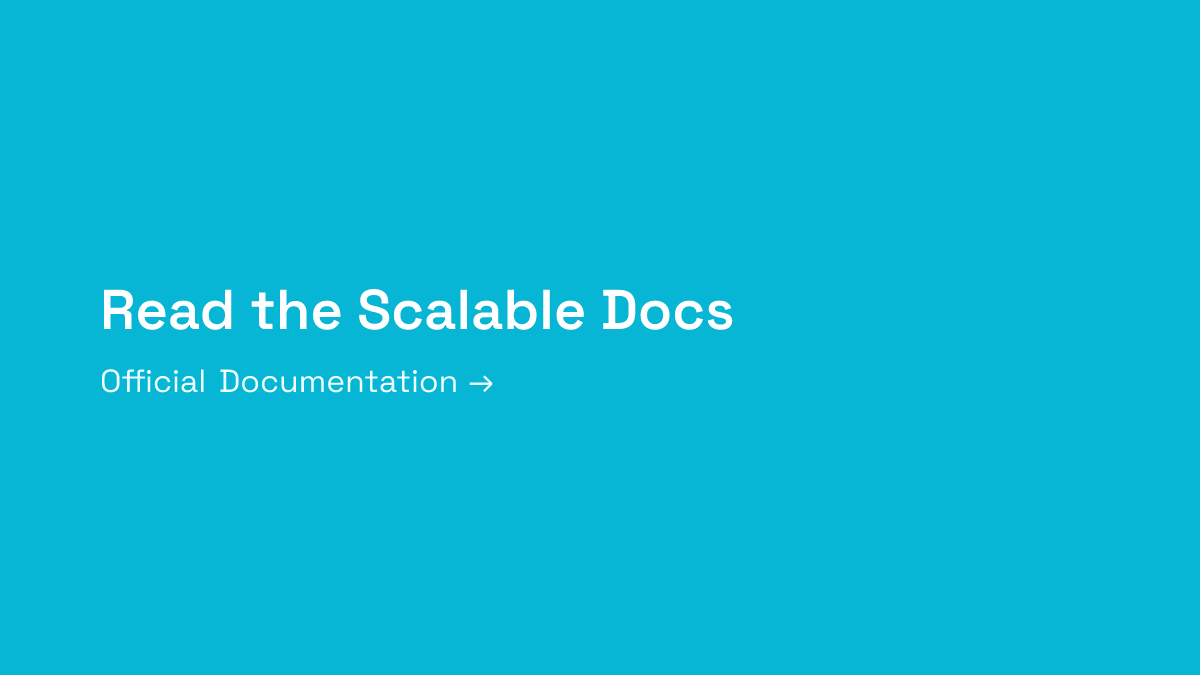 Read the Scalable Docs

Official Documentation →